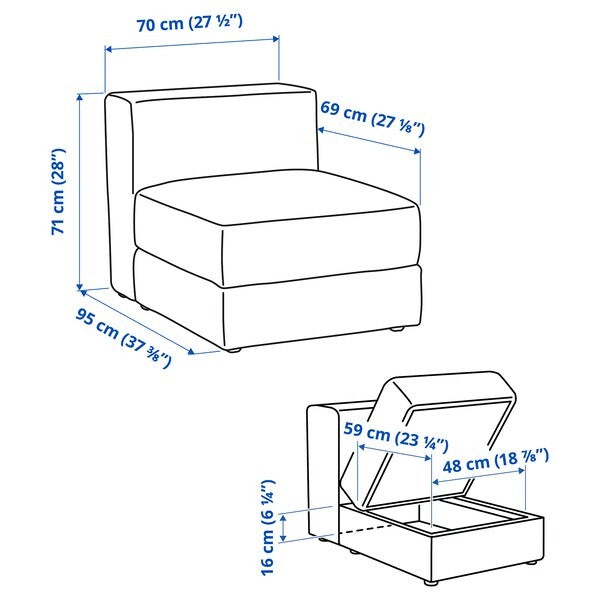 70 cm (27 ½")

69 cm (27 ⅛")

71 cm (28")

95 cm (37 ⅜")

59 cm (23 ¼")

48 cm (18 ⅞")

16 cm (6 ¼")